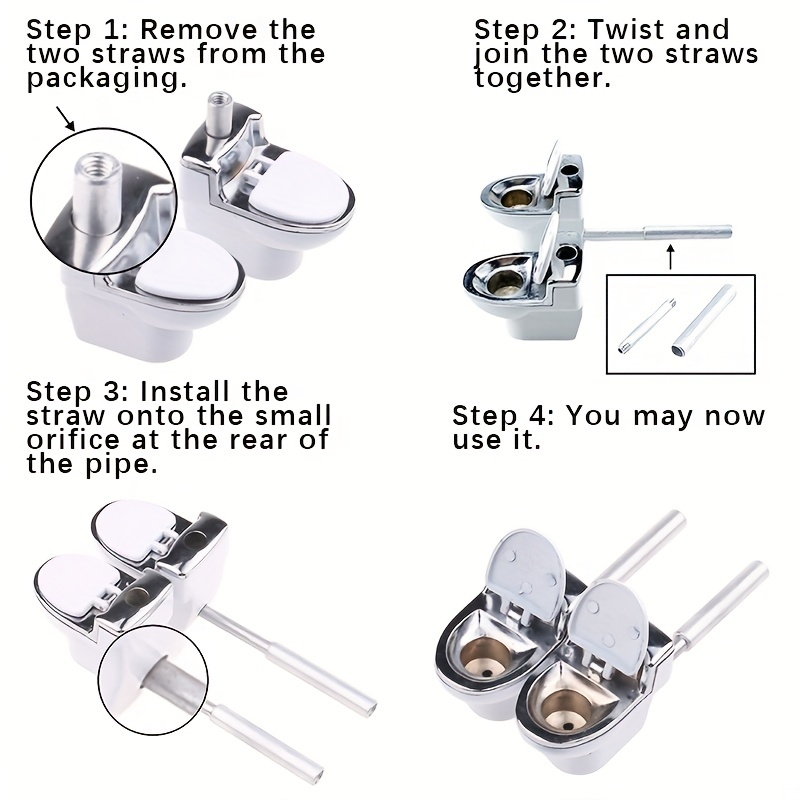 Step 1: Remove the two straws from the packaging.

Step 2: Twist and join the two straws together.

Step 3: Install the straw onto the small orifice at the rear of the pipe.

Step 4: You may now use it.