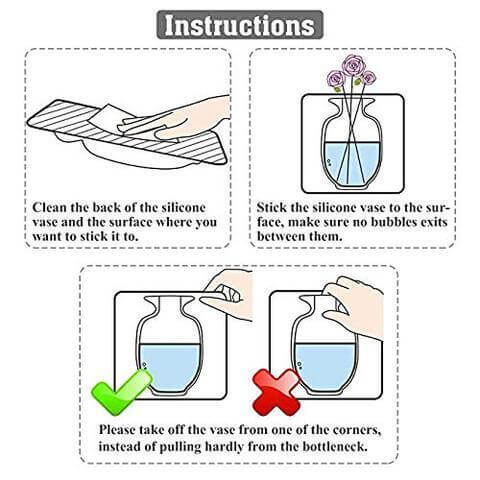 Instructions

Clean the back of the silicone vase and the surface where you want to stick it to.

Stick the silicone vase to the surface, make sure no bubbles exits between them.

Please take off the vase from one of the corners, instead of pulling hardly from the bottleneck.